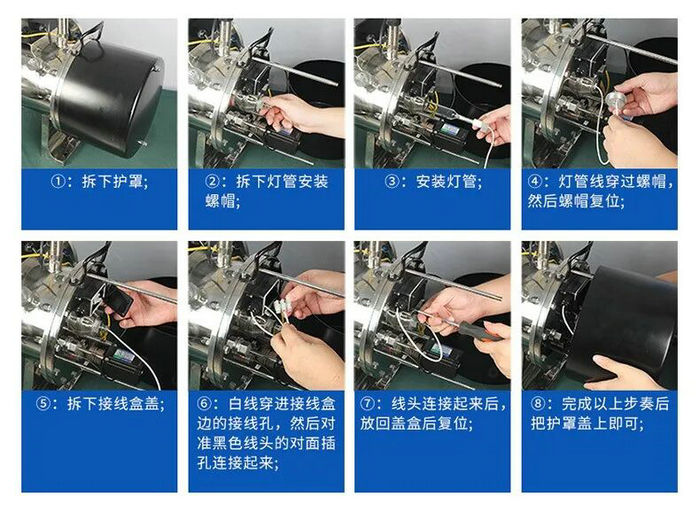 ①：拆下护罩；

②：拆下灯管安装螺帽；

③：安装灯管；

④：灯管线穿过螺帽，然后螺帽复位；

⑤：拆下接线盒盖；

⑥：白线穿进接线盒边的接线孔，然后对准黑色线头的对面插孔连接起来；

⑦：线头连接起来后，放回盖盒后复位；

⑧：完成以上步奏后把护罩盖上即可；