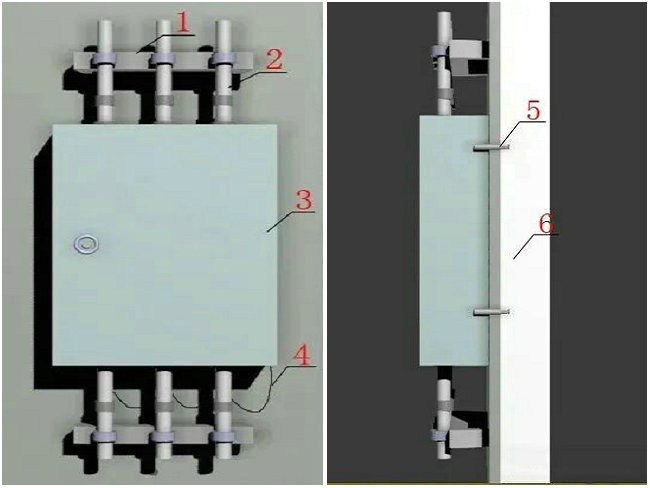 1
2
3
4
5
6