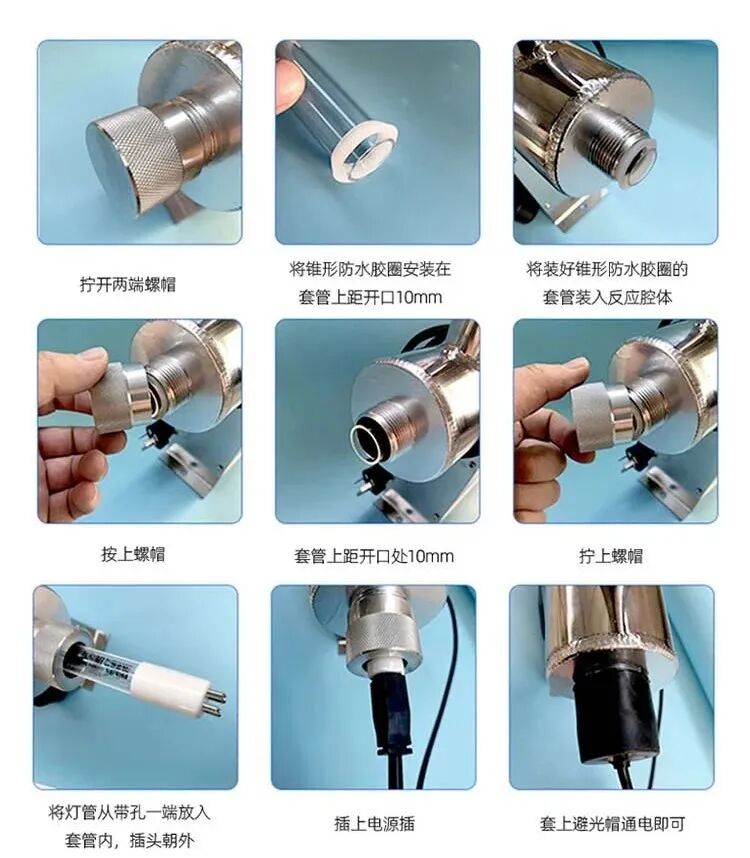 拧开两端螺帽

将锥形防水胶圈安装在套管上距开口10mm

将装好锥形防水胶圈的套管装入反应腔体

按上螺帽

套管上距开口处10mm

拧上螺帽

将灯管从带孔一端放入套管内，插头朝外

插上电源插

套上避光帽通电即可