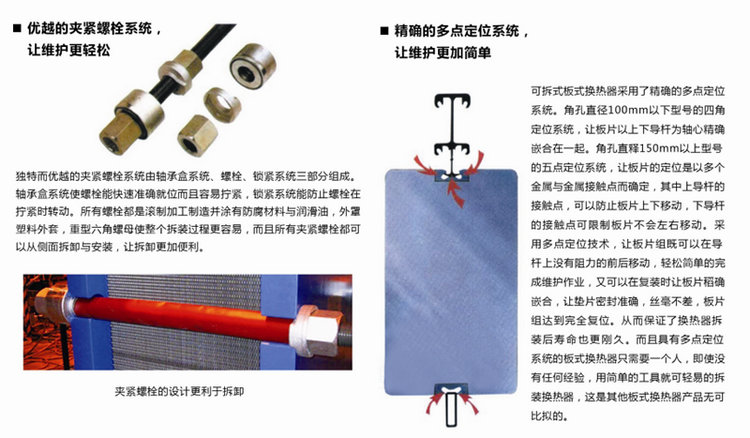 ■ 优越的夹紧螺栓系统，
让维护更轻松

独特而优越的夹紧螺栓系统由轴承盒系统、螺栓、锁紧系统三部分组成。轴承盒系统使螺栓能快速准确就位而且容易拧紧，锁紧系统能防止螺栓在拧紧时转动。所有螺栓都是滚制加工制造并涂有防腐材料与润滑油，外罩塑料外套，重型六角螺母使整个拆装过程更容易，而且所有夹紧螺栓都可以从侧面拆卸与安装，让拆卸更加便利。

夹紧螺栓的设计更利于拆卸

■ 精确的多点定位系统，
让维护更加简单

可拆式板式换热器采用了精确的多点定位系统。角孔直径100mm以下型号的四角定位系统，让板片以上下导杆为轴心精确嵌合在一起。角孔直释150mm以上型号的五点定位系统，让板片的定位是以多个金属与金属接触点而确定，其中上导杆的接触点，可以防止板片上下移动，下导杆的接触点可限制板片不会左右移动。采用多点定位技术，让板片组既可以在导杆上没有阻力的前后移动，轻松简单的完成维护作业，又可以在复装时让板片稻确嵌合，让垫片密封准确，丝毫不差，板片组达到完全复位。从而保证了换热器拆装后寿命也更刚久。而且具有多点定位系统的板式换热器只需要一个人，即使没有任何经验，用简单的工具就可轻易的拆装换热器，这是其他板式换热器产品无可比拟的。